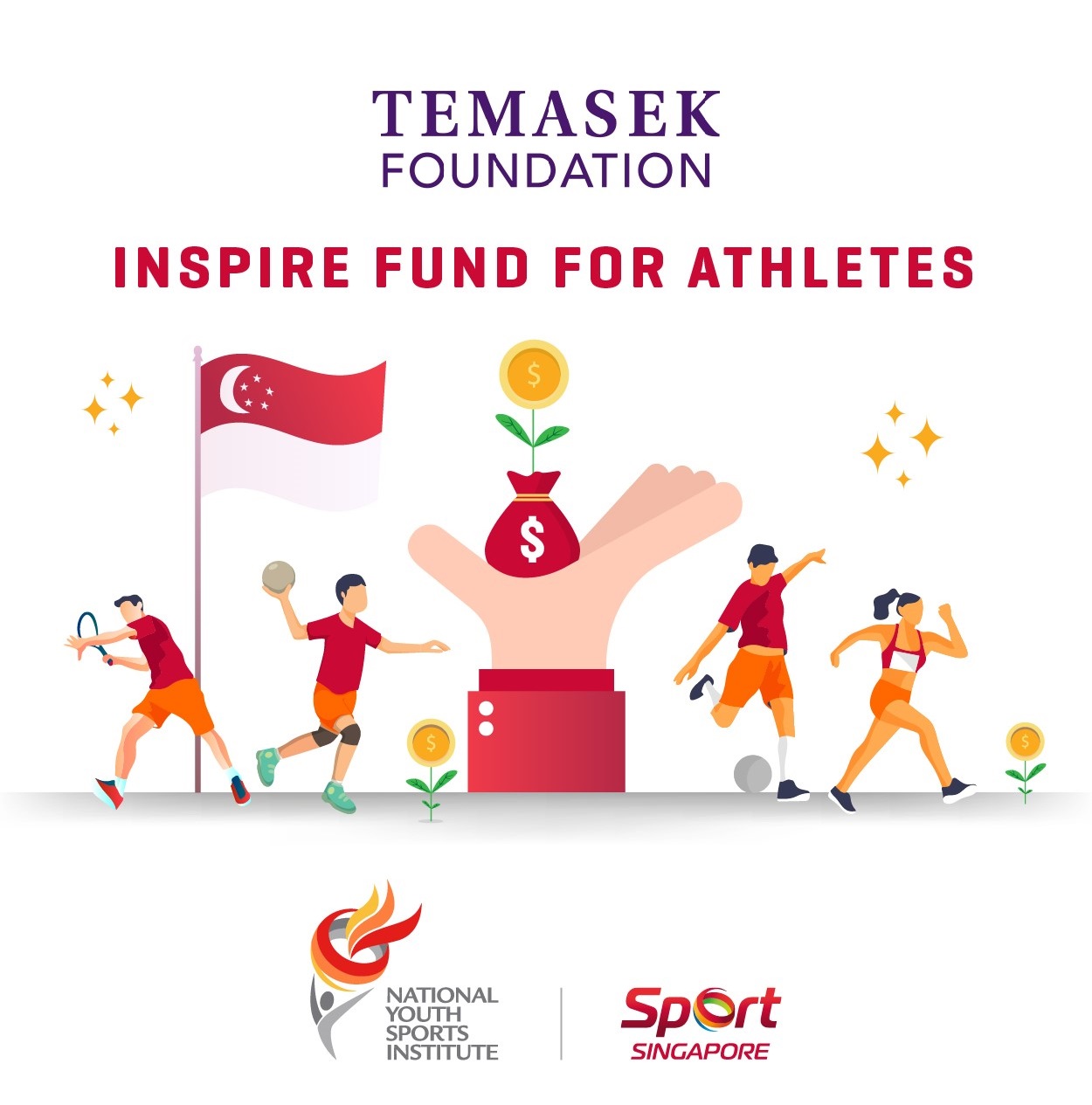 TEMASEK
FOUNDATION

INSPIRE FUND FOR ATHLETES

$

$

$

$

NATIONAL
YOUTH
SPORTS
INSTITUTE

Sport
SINGAPORE